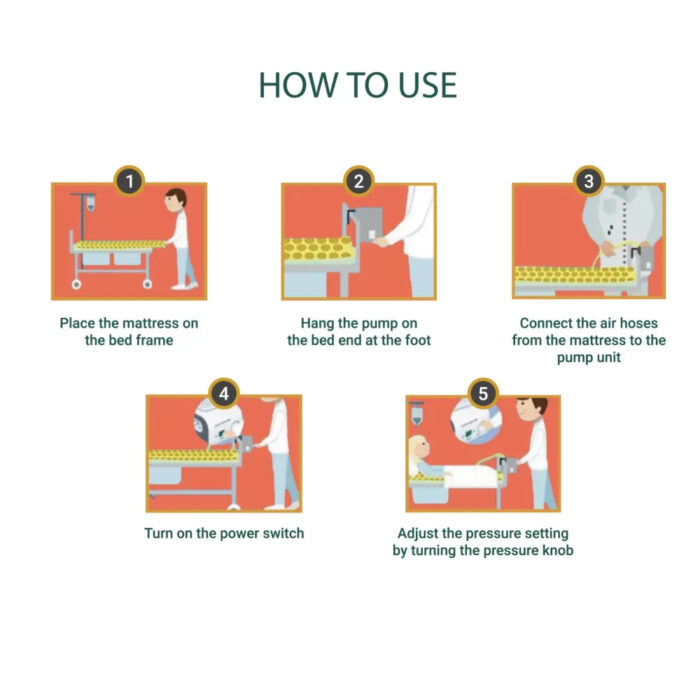 HOW TO USE

1

Place the mattress on the bed frame

2

Hang the pump on the bed end at the foot

3

Connect the air hoses from the mattress to the pump unit

4

Turn on the power switch

5

Adjust the pressure setting by turning the pressure knob