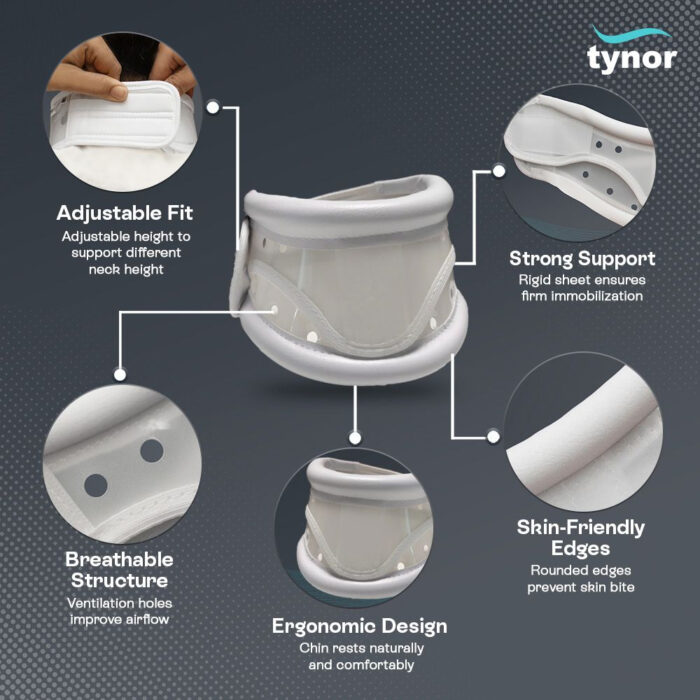 tynor

Adjustable Fit
Adjustable height to support different neck height

Strong Support
Rigid sheet ensures firm immobilization

Breathable Structure
Ventilation holes improve airflow

Ergonomic Design
Chin rests naturally and comfortably

Skin-Friendly Edges
Rounded edges prevent skin bite