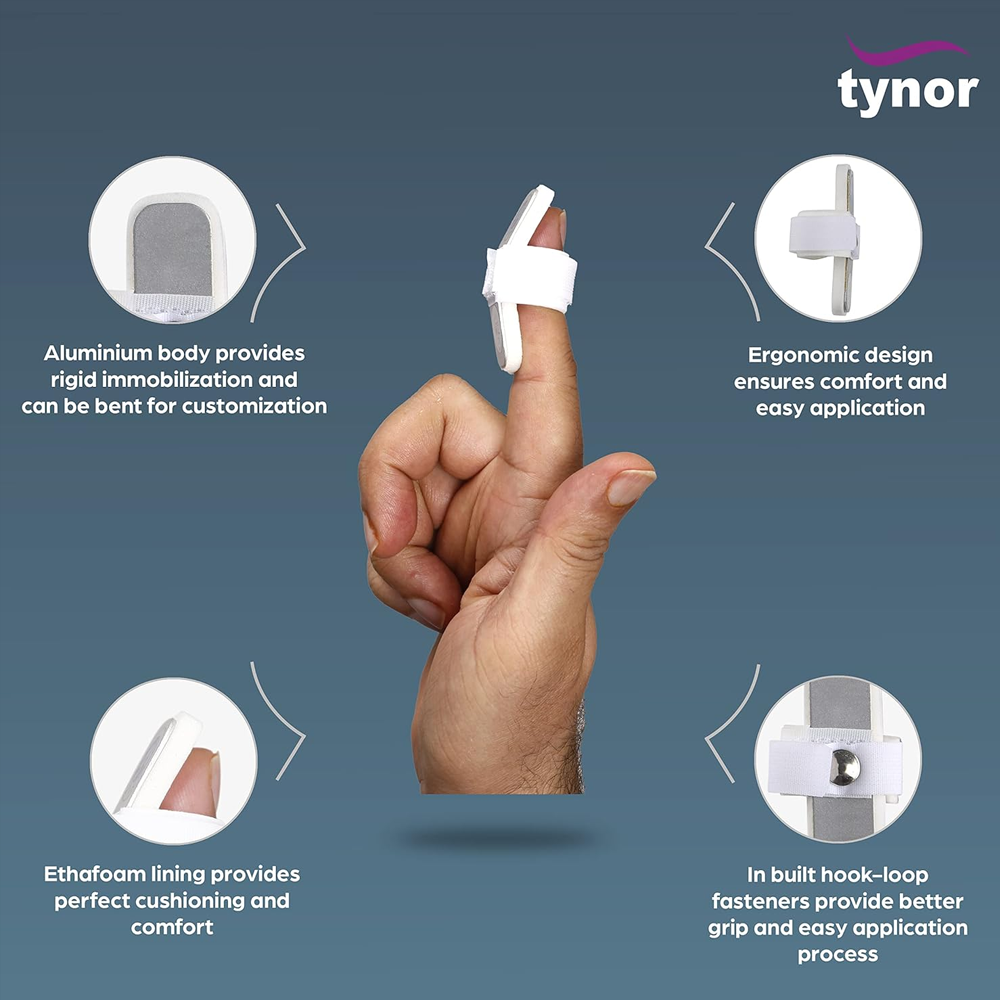 tynor

Aluminium body provides rigid immobilization and can be bent for customization

Ergonomic design ensures comfort and easy application

Ethafoam lining provides perfect cushioning and comfort

In built hook-loop fasteners provide better grip and easy application process