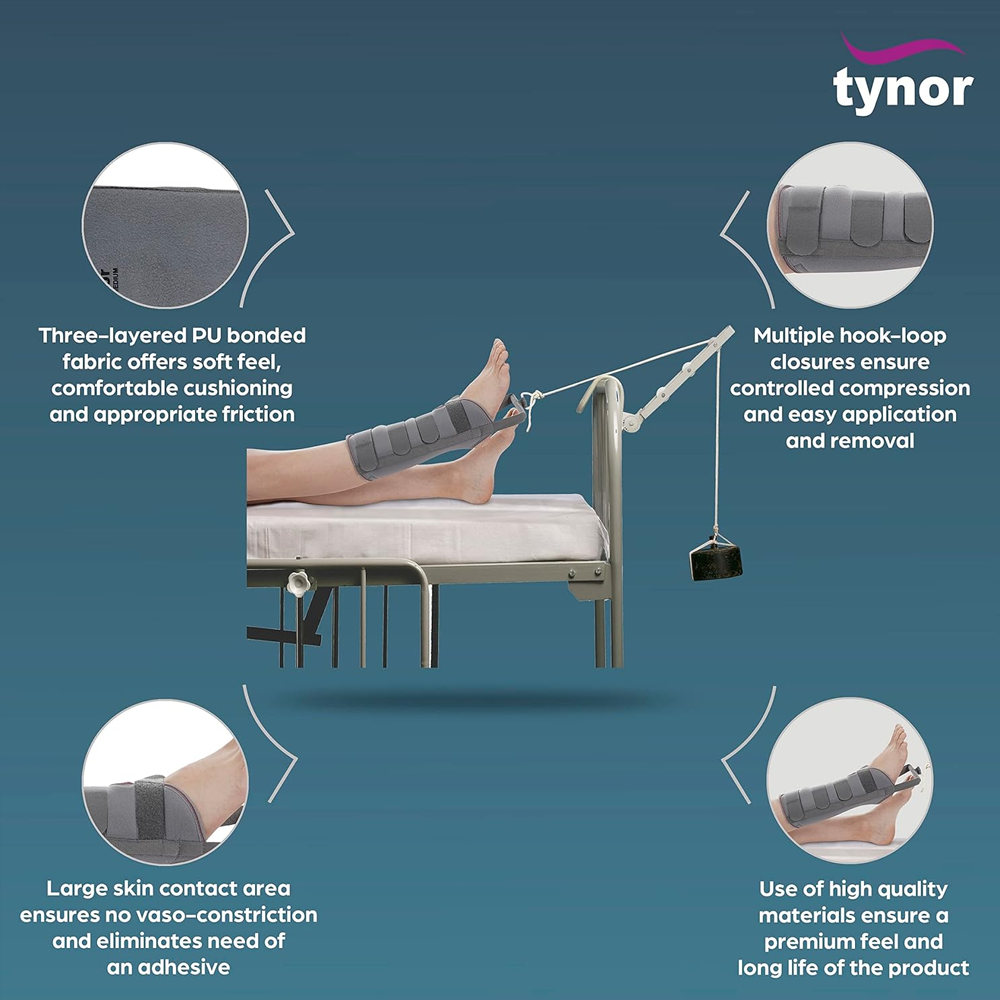 tynor

Three-layered PU bonded fabric offers soft feel, comfortable cushioning and appropriate friction

Multiple hook-loop closures ensure controlled compression and easy application and removal

Large skin contact area ensures no vaso-constriction and eliminates need of an adhesive

Use of high quality materials ensure a premium feel and long life of the product