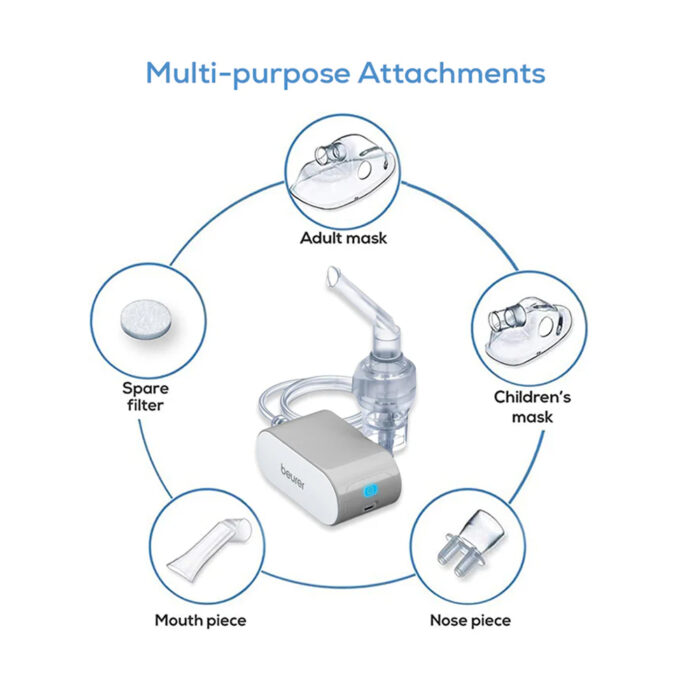 Multi-purpose Attachments

Adult mask

Spare filter

Children's mask

beurer

Mouth piece

Nose piece