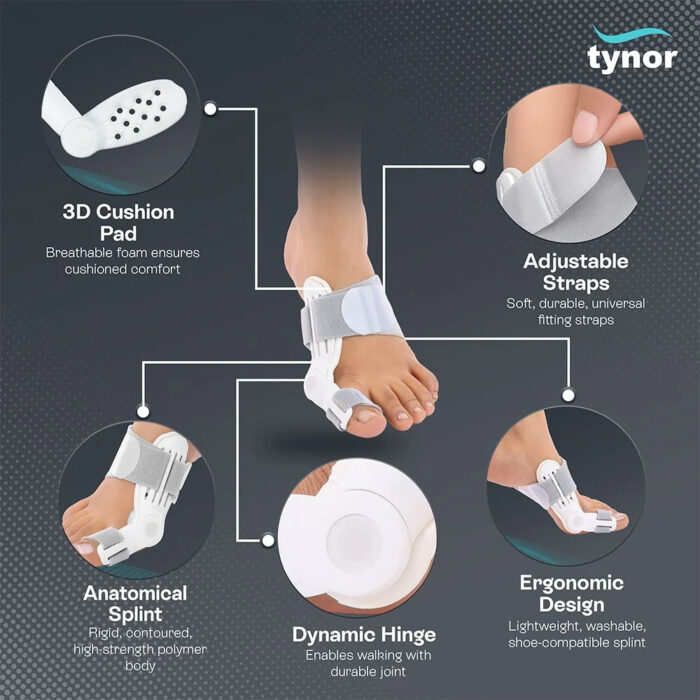 tynor

3D Cushion Pad
Breathable foam ensures cushioned comfort

Adjustable Straps
Soft, durable, universal fitting straps

Anatomical Splint
Rigid, contoured, high-strength polymer body

Dynamic Hinge
Enables walking with durable joint

Ergonomic Design
Lightweight, washable, shoe-compatible splint